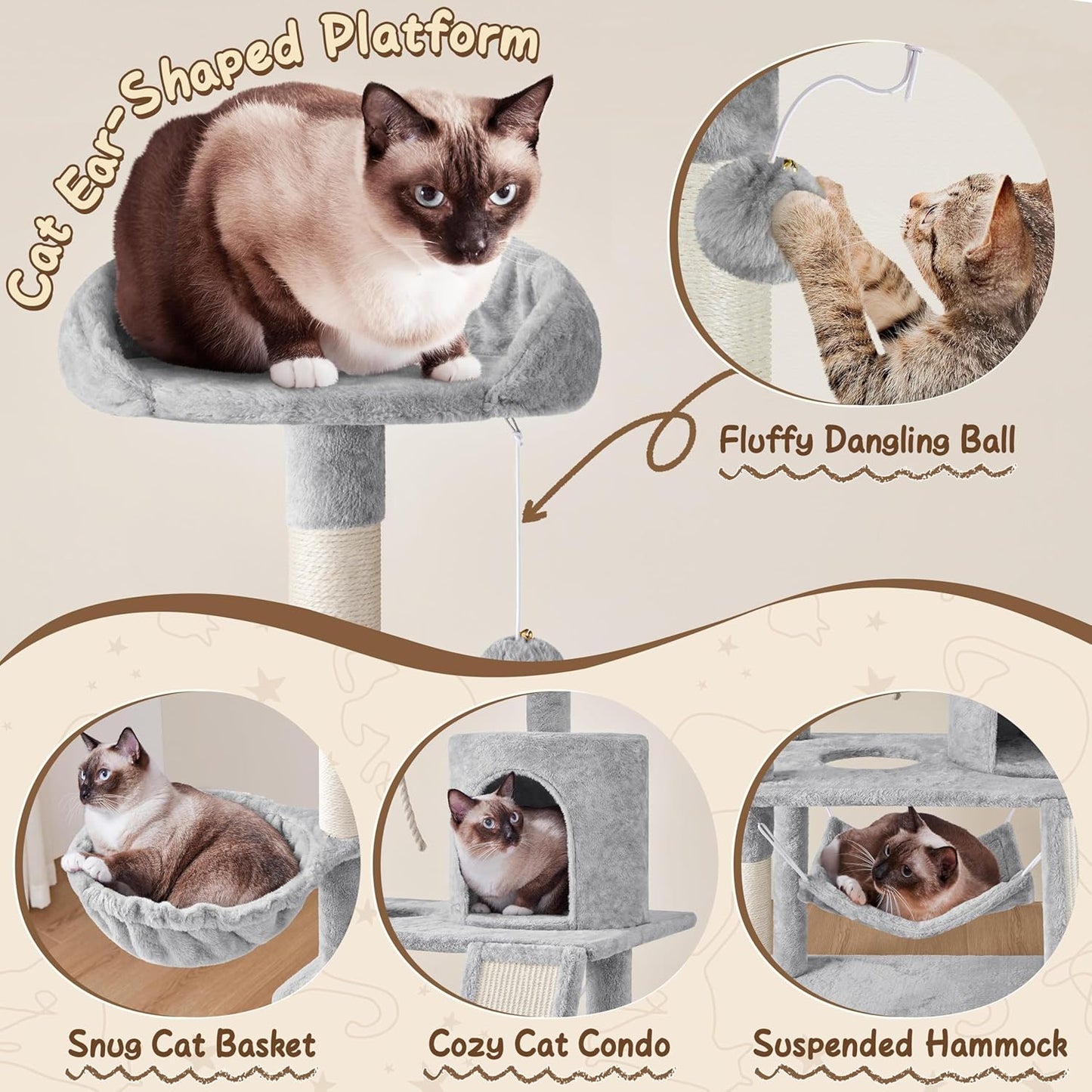 Cat Ear-Shaped Platform

Fluffy Dangling Ball

Snug Cat Basket

Cozy Cat Condo

Suspended Hammock