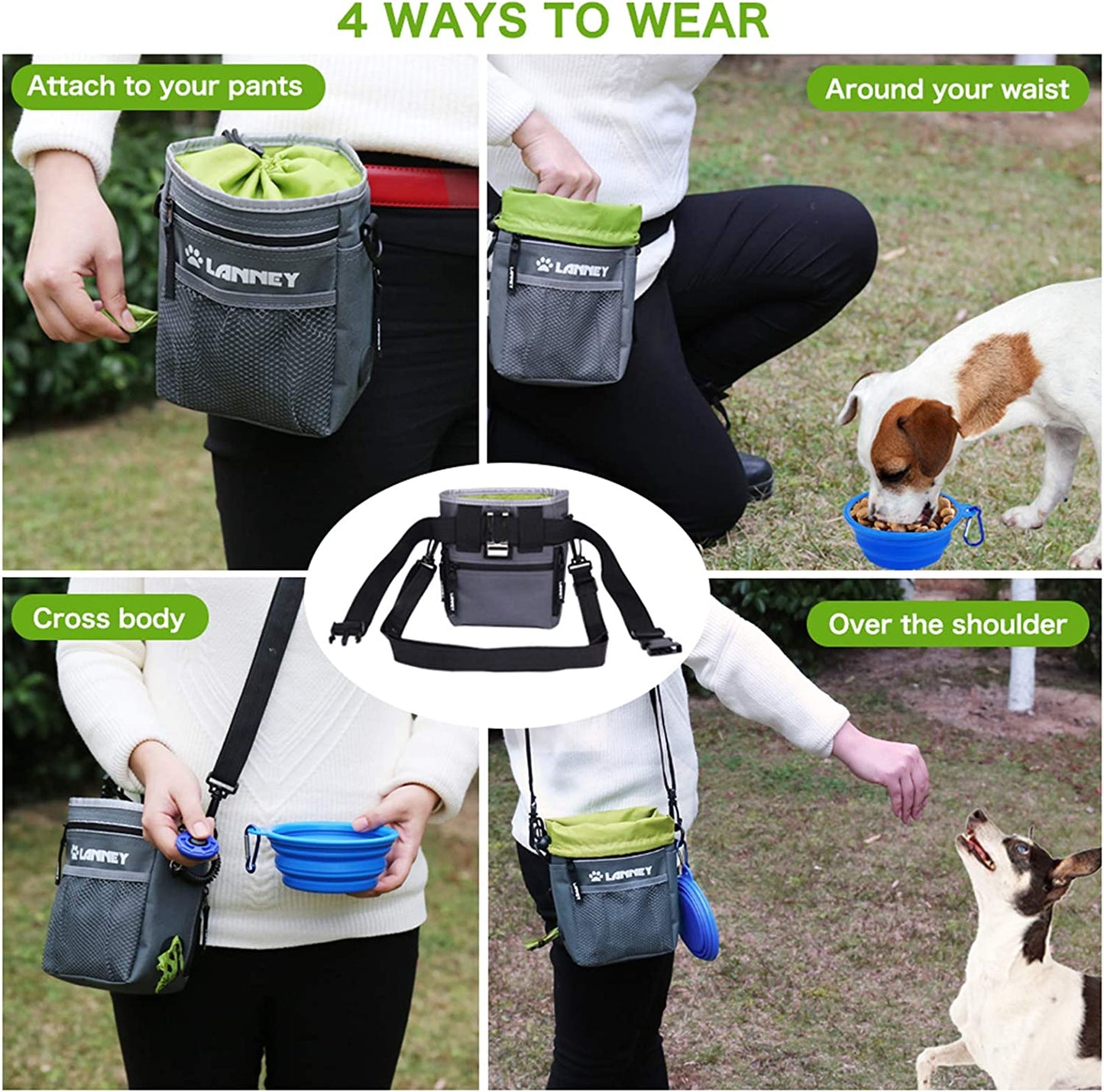 4 WAYS TO WEAR

Attach to your pants

LANNEY

Around your waist

LANNEY

Cross body

LANNEY

Over the shoulder

LANNEY